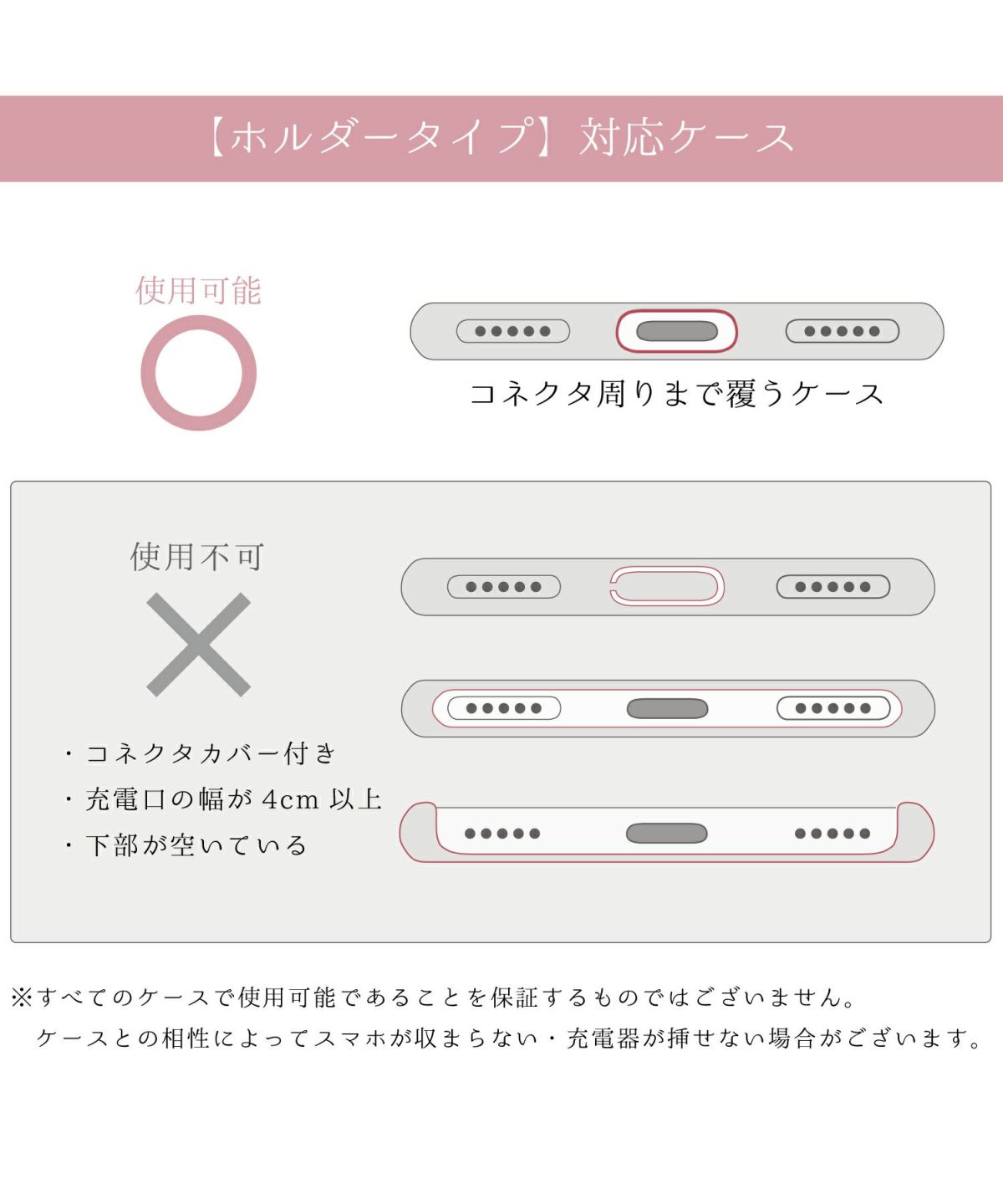 【ホルダータイプ】対応ケース

使用可能

コネクタ周りまで覆うケース

使用不可

・コネクタカバー付き
・充電口の幅が 4cm 以上
・下部が空いている

※すべてのケースで使用可能であることを保証するものではございません。
ケースとの相性によってスマホが収まらない・充電器が挿せない場合がございます。